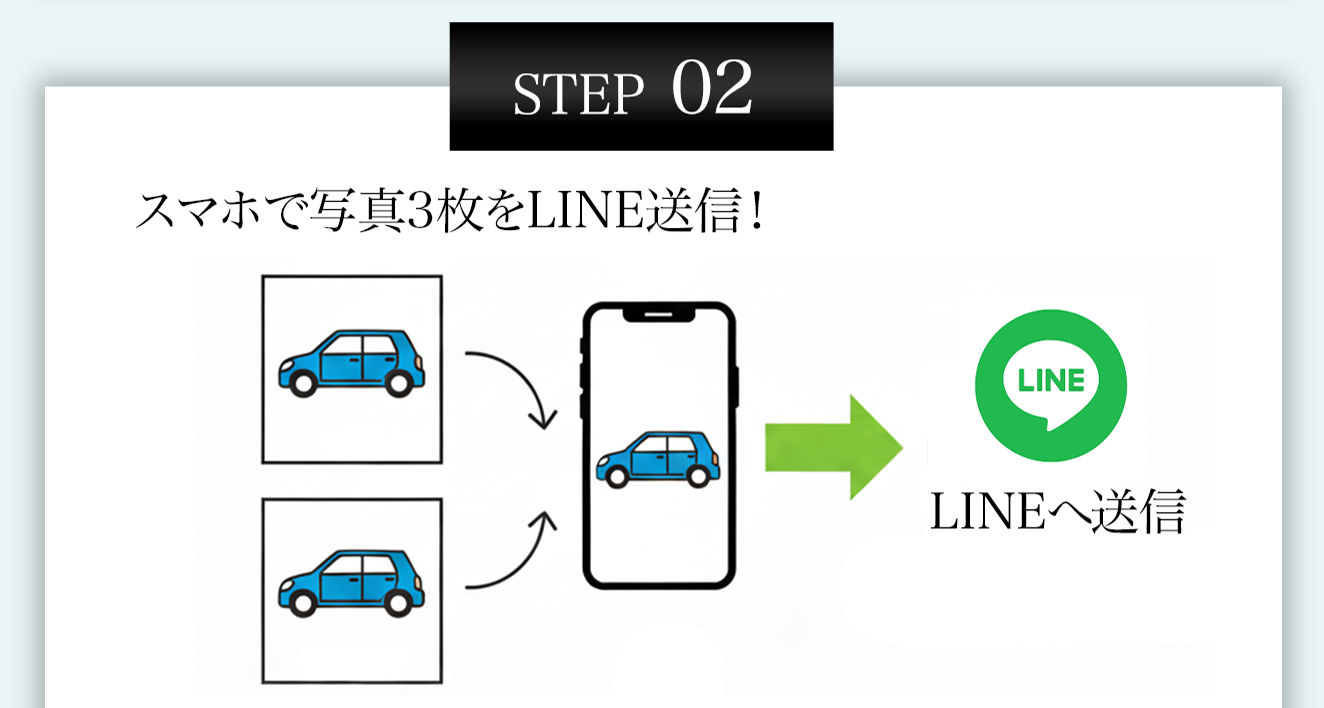 STEP 02

スマホで写真3枚をLINE送信！

LINE

LINEへ送信